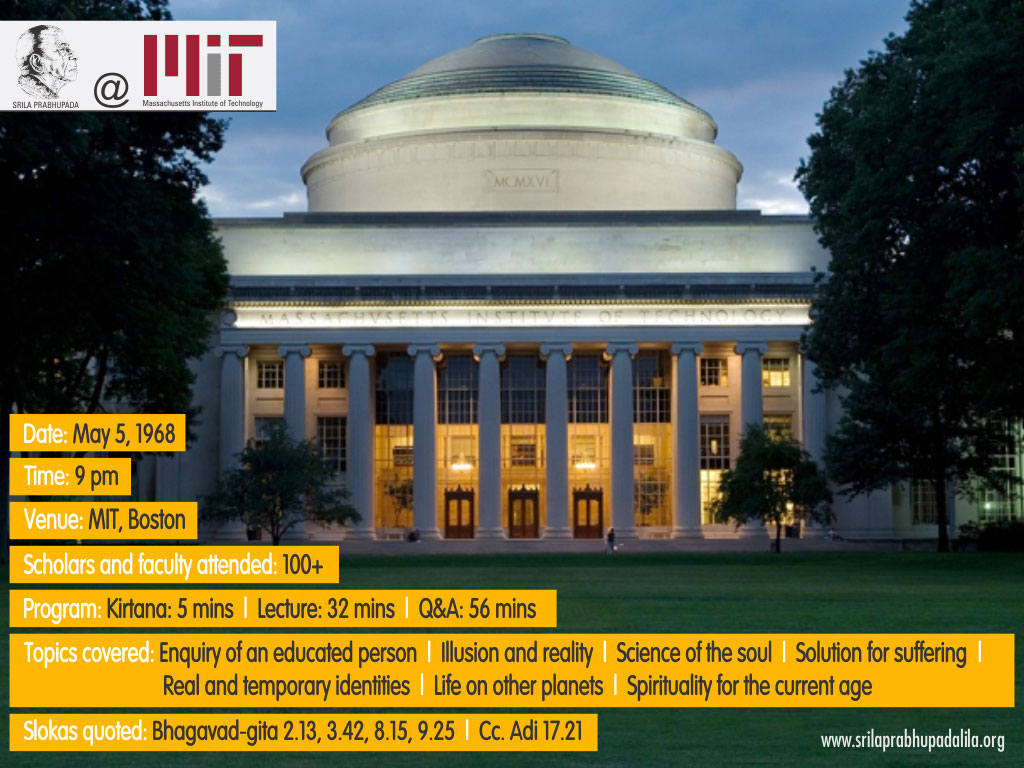 SRILA PRABHUPADA @ MIT Massachusetts Institute of Technology

MCMXVI

MASSACHVSETTS INSTITVTE OF TECHNOLOGY

Date: May 5, 1968

Time: 9 pm

Venue: MIT, Boston

Scholars and faculty attended: 100+

Program: Kirtana: 5 mins | Lecture: 32 mins | Q&A: 56 mins

Topics covered: Enquiry of an educated person | Illusion and reality | Science of the soul | Solution for suffering | Real and temporary identities | Life on other planets | Spirituality for the current age

Slokas quoted: Bhagavad-gita 2.13, 3.42, 8.15, 9.25 | Cc. Adi 17.21

www.srilaprabhupadalila.org